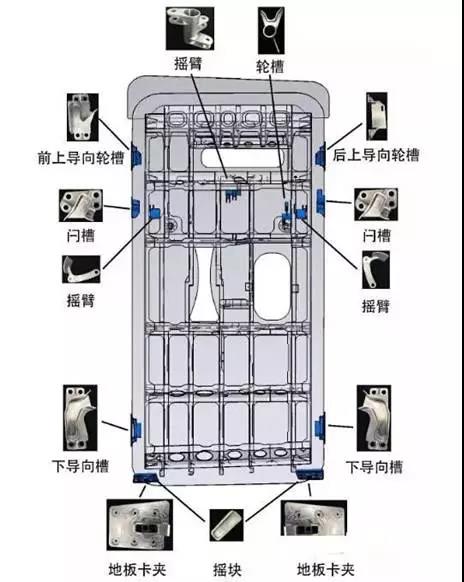 摇臂

轮槽

前上导向轮槽

后上导向轮槽

闩槽

闩槽

摇臂

摇臂

下导向槽

下导向槽

地板卡夹

摇块

地板卡夹